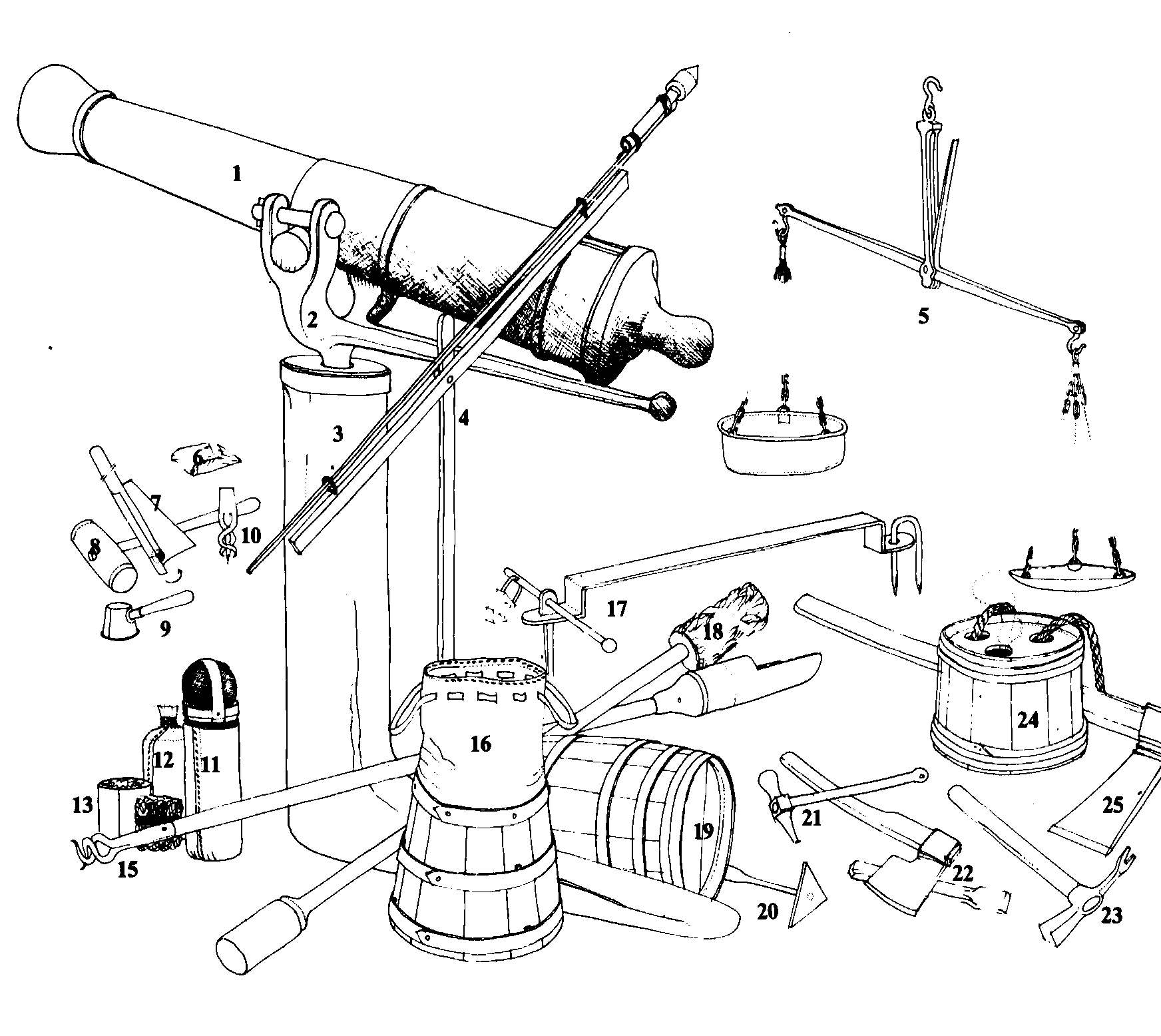 1
2
3
4
5
6
7
8
9
10
11
12
13
15
16
17
18
19
20
21
22
23
24
25