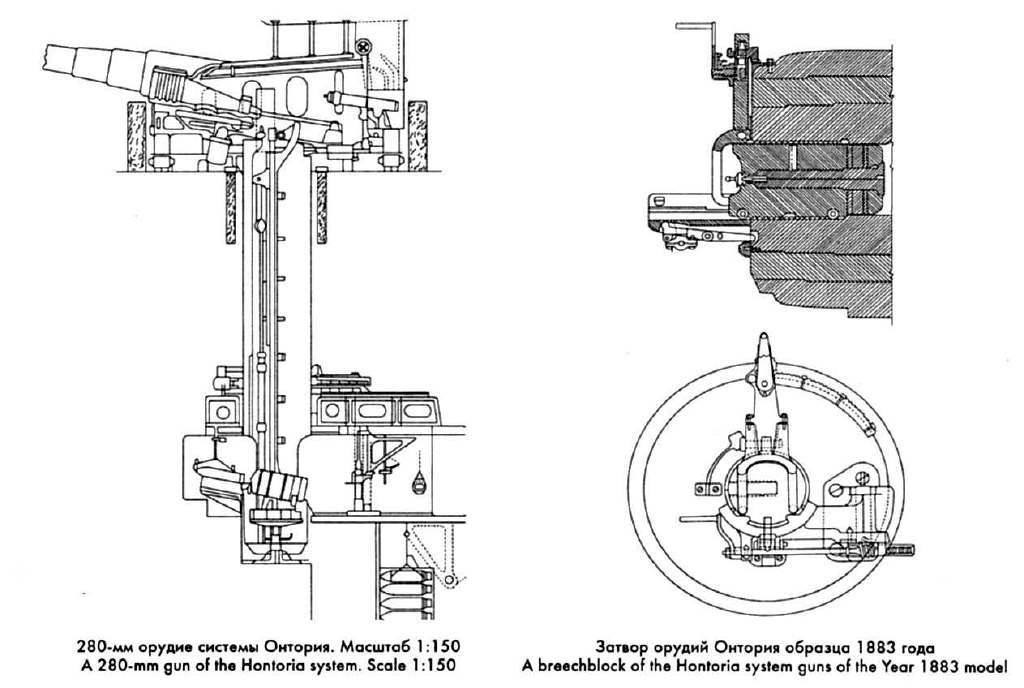 280-мм орудие системы Онтория. Масштаб 1:150
A 280-mm gun of the Hontoria system. Scale 1:150

Затвор орудий Онтория образца 1883 года
A breechblock of the Hontoria system guns of the Year 1883 model