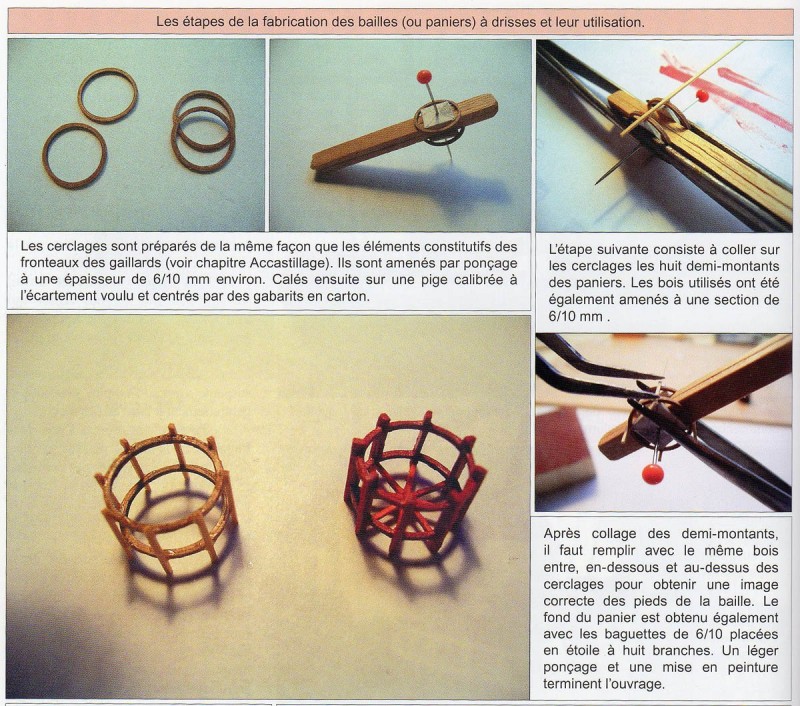 Les étapes de la fabrication des bailles (ou paniers) à drisses et leur utilisation.

Les cerclages sont préparés de la même façon que les éléments constitutifs des fronteaux des gaillards (voir chapitre Accastillage). Ils sont amenés par ponçage à une épaisseur de 6/10 mm environ. Calés ensuite sur une pige calibrée à l'écartement voulu et centrés par des gabarits en carton.

L'étape suivante consiste à coller sur les cerclages les huit demi-montants des paniers. Les bois utilisés ont été également amenés à une section de 6/10 mm .

Après collage des demi-montants, il faut remplir avec le même bois entre, en-dessous et au-dessus des cerclages pour obtenir une image correcte des pieds de la baille. Le fond du panier est obtenu également avec les baguettes de 6/10 placées en étoile à huit branches. Un léger ponçage et une mise en peinture terminent l'ouvrage.