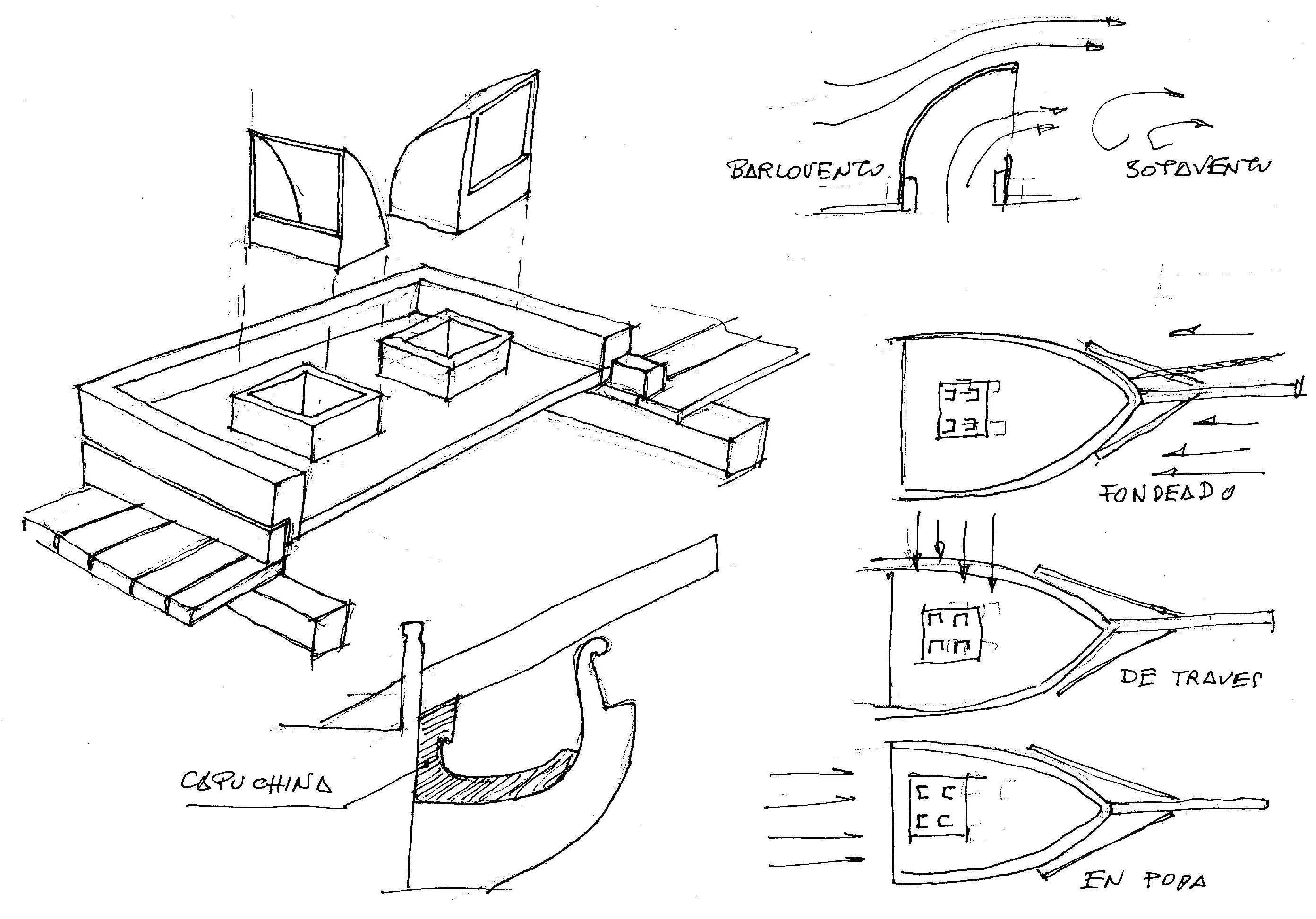 BARLOVENTO

SOTAVENTO

FONDEADO

DE TRAVES

CAPUCHINA

EN POPA